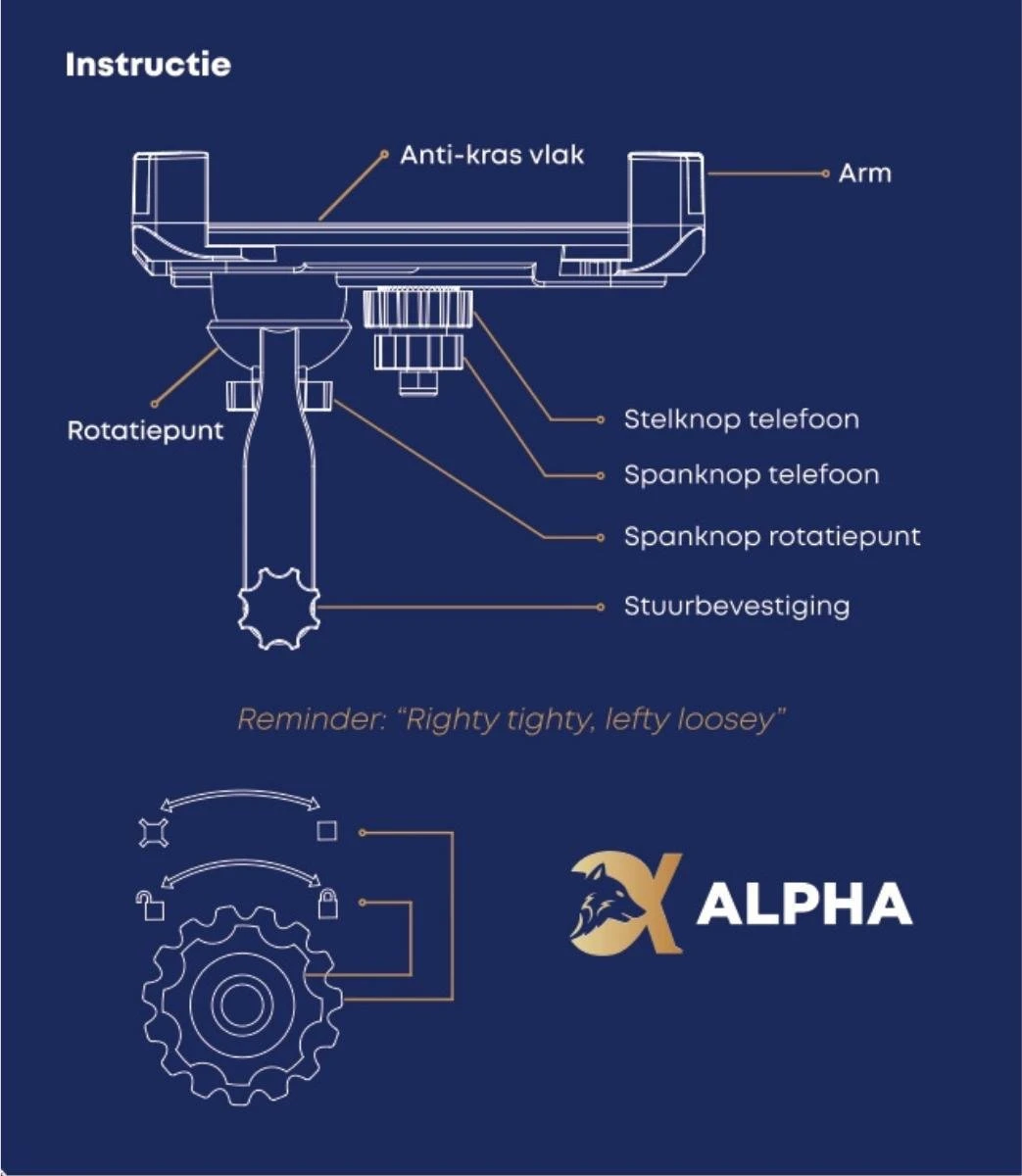 Instructie

Anti-kras vlak

Arm

Rotatiepunt

Stelknop telefoon

Spanknop telefoon

Spanknop rotatiepunt

Stuurbevestiging

Reminder: "Righty tighty, lefty loosey"

ALPHA