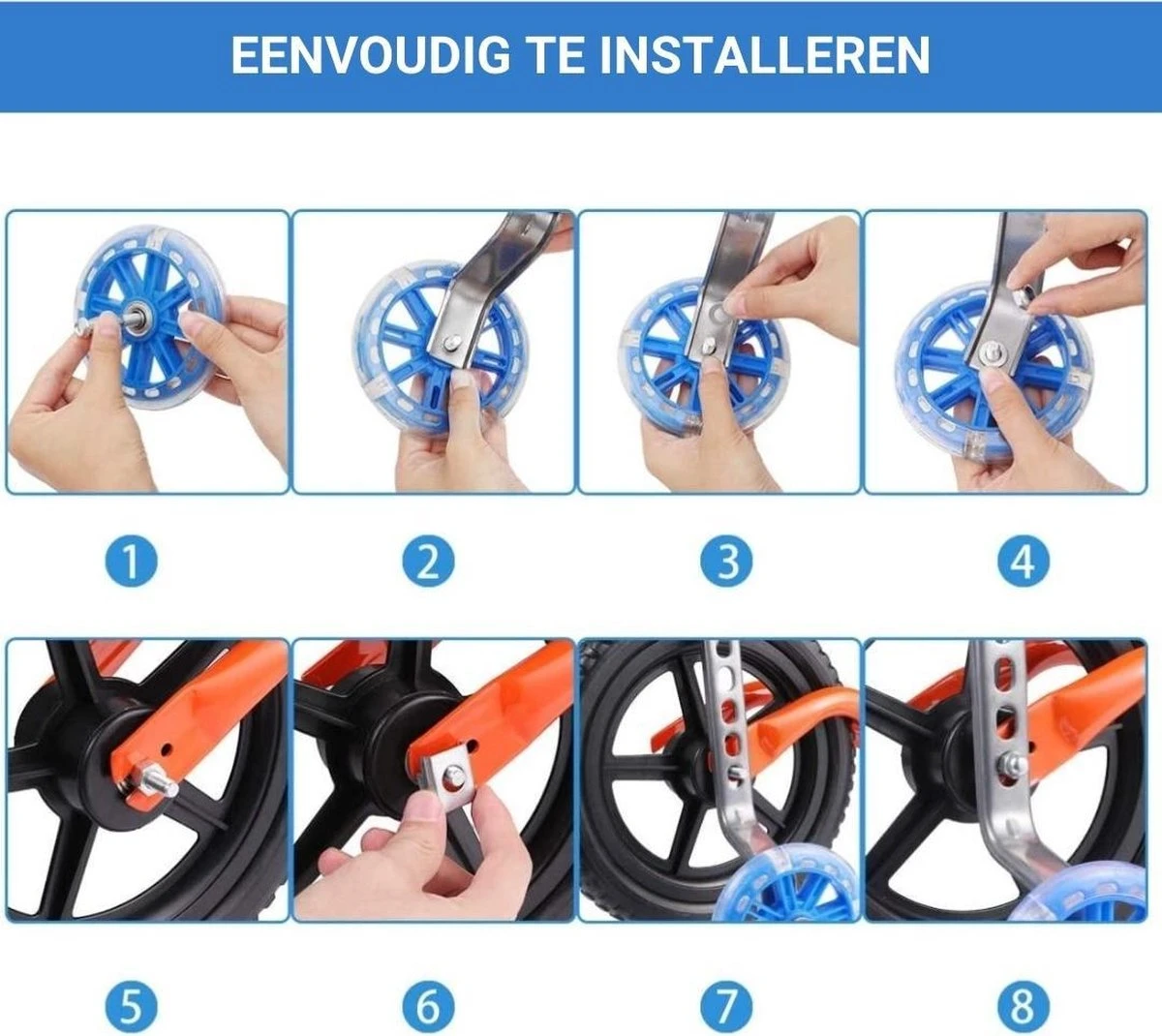 EENVOUDIG TE INSTALLEREN

1

2

3

4

5

6

7

8